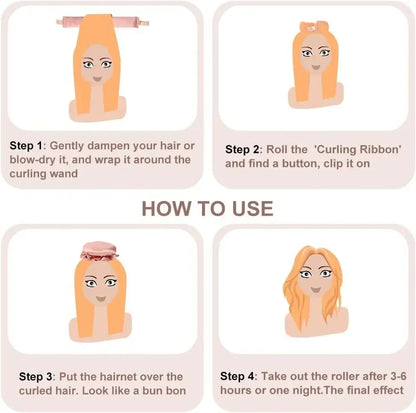 Step 1: Gently dampen your hair or blow-dry it, and wrap it around the curling wand

Step 2: Roll the 'Curling Ribbon' and find a button, clip it on

HOW TO USE

Step 3: Put the hairnet over the curled hair. Look like a bun bon

Step 4: Take out the roller after 3-6 hours or one night.The final effect