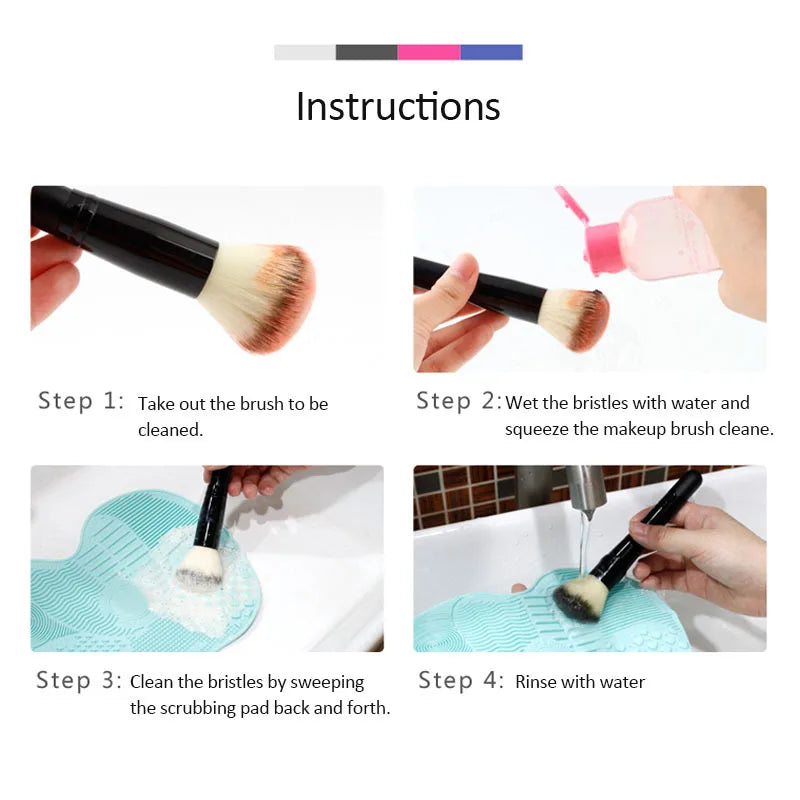 Instructions

Step 1: Take out the brush to be cleaned.

Step 2: Wet the bristles with water and squeeze the makeup brush cleane.

Step 3: Clean the bristles by sweeping the scrubbing pad back and forth.

Step 4: Rinse with water